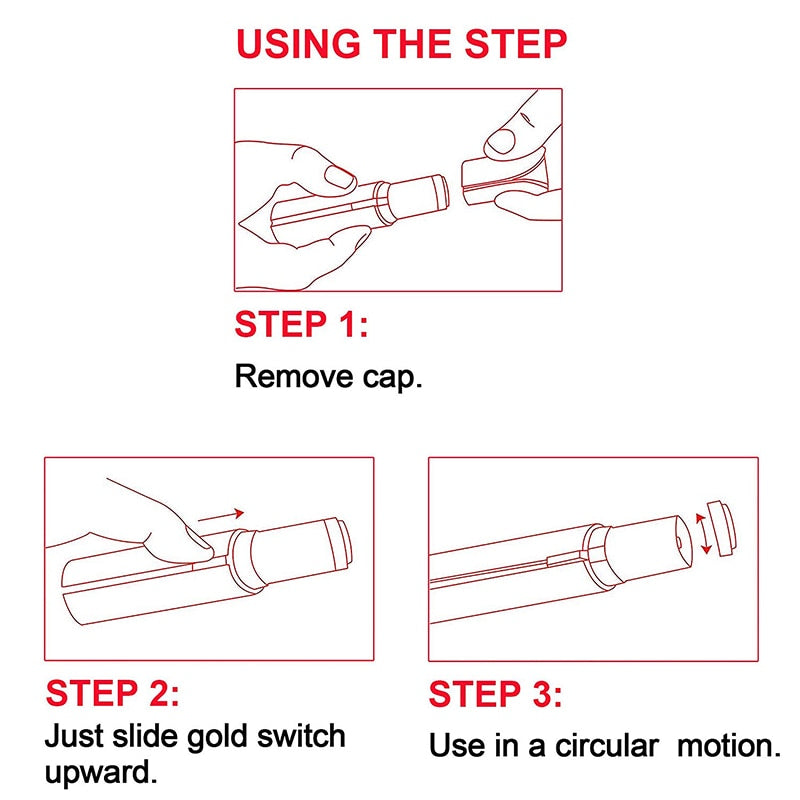 USING THE STEP

STEP 1:
Remove cap.

STEP 2:
Just slide gold switch upward.

STEP 3:
Use in a circular  motion.