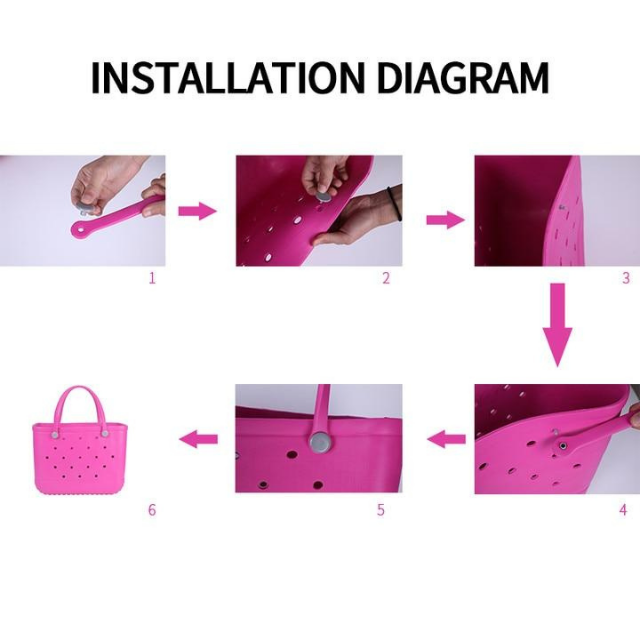 INSTALLATION DIAGRAM

1

2

3

4

5

6