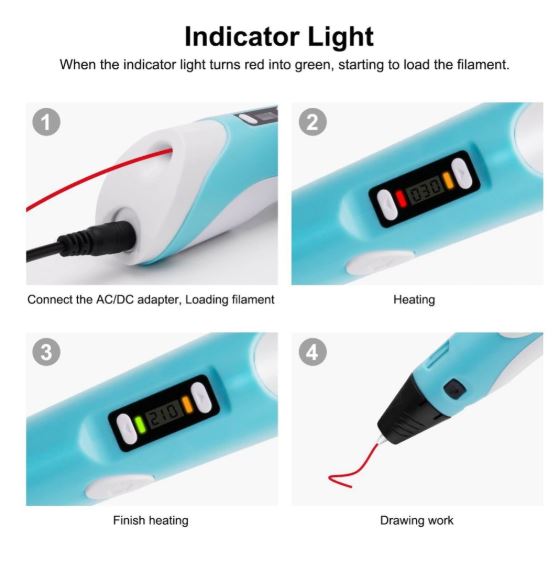 Indicator Light

When the indicator light turns red into green, starting to load the filament.

1

Connect the AC/DC adapter, Loading filament

2

030

Heating

3

210

Finish heating

4

Drawing work