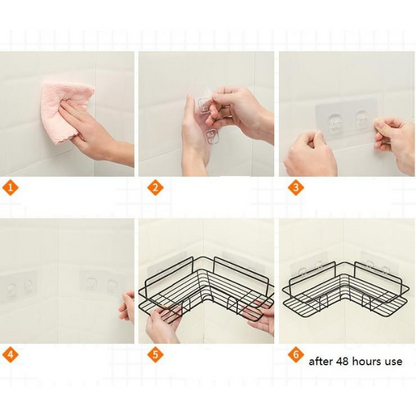 1

2

3

4

5

6 after 48 hours use