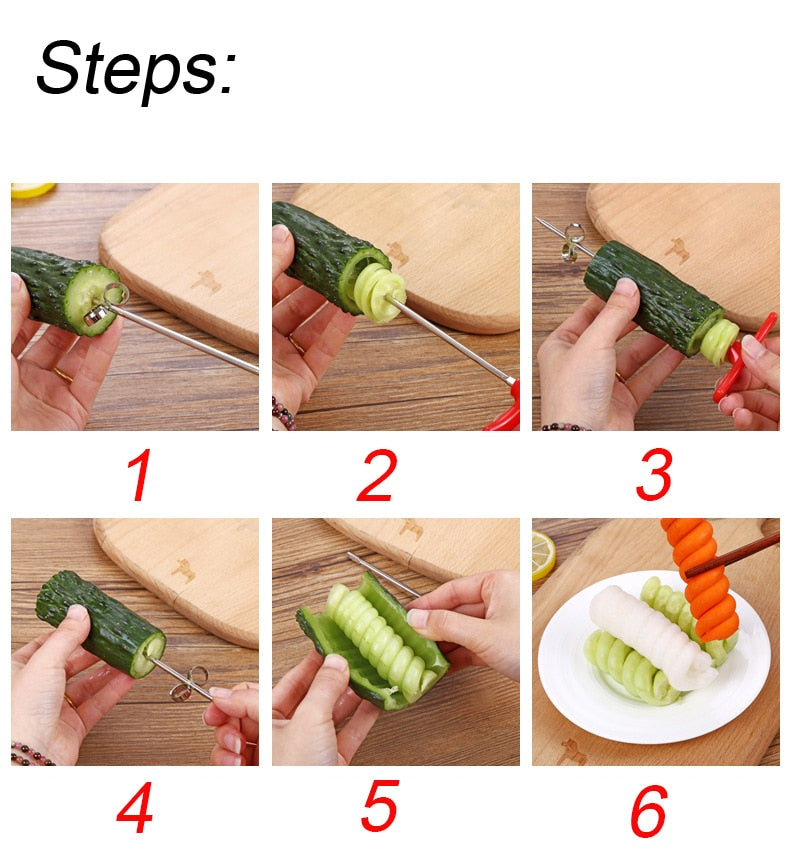 Steps:

1

2

3

4

5

6