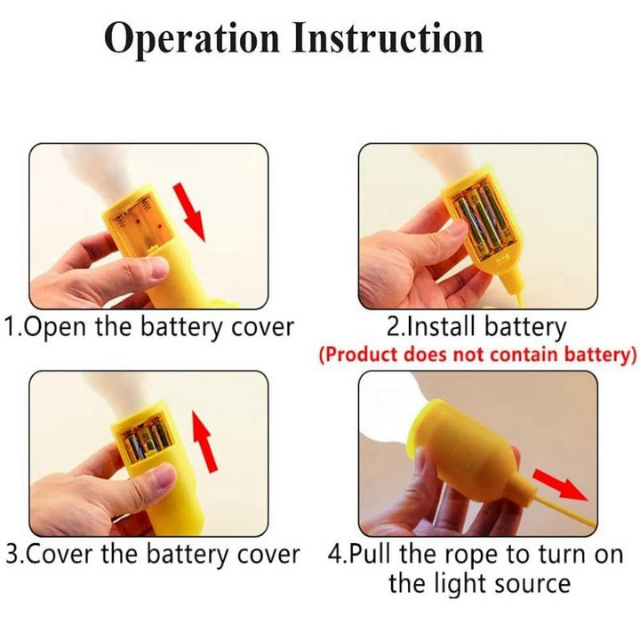 Operation Instruction

1.Open the battery cover

2.Install battery
(Product does not contain battery)

3.Cover the battery cover

4.Pull the rope to turn on the light source